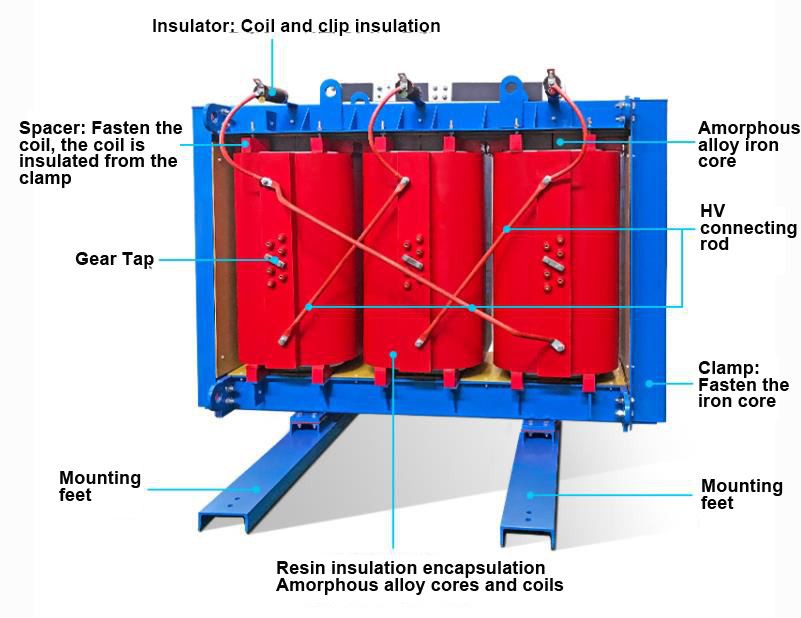 Insulator: Coil and clip insulation

Spacer: Fasten the coil, the coil is insulated from the clamp

Amorphous alloy iron core

HV connecting rod

Gear Tap

Clamp: Fasten the iron core

Mounting feet

Mounting feet

Resin insulation encapsulation
Amorphous alloy cores and coils