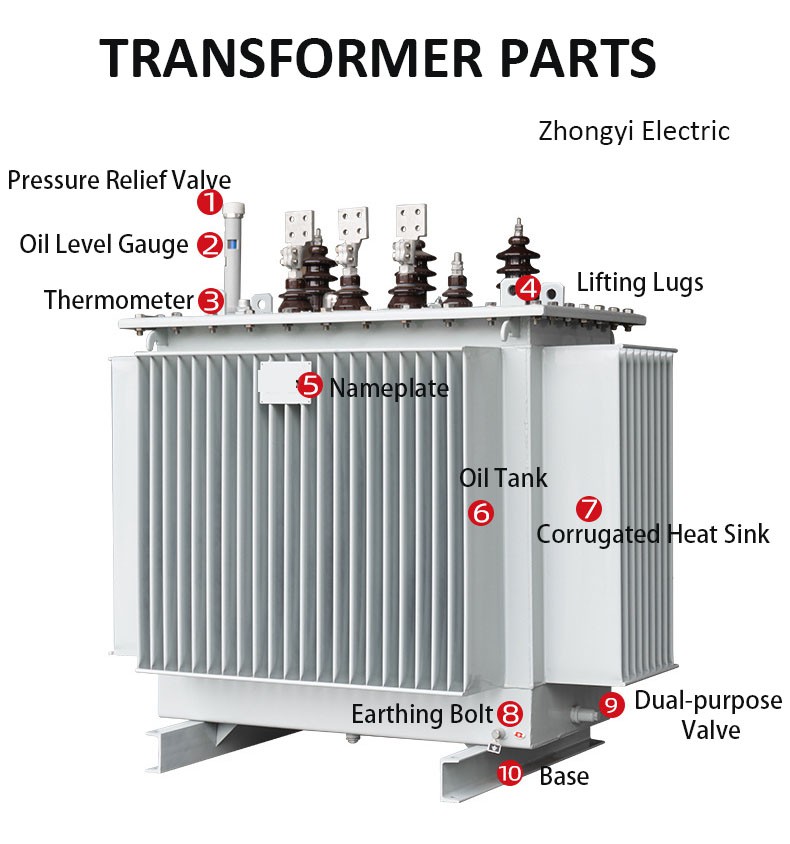 TRANSFORMER PARTS

Zhongyi Electric

Pressure Relief Valve 1

Oil Level Gauge 2

Thermometer 3

4 Lifting Lugs

5 Nameplate

Oil Tank
6

7
Corrugated Heat Sink

Earthing Bolt 8

9 Dual-purpose Valve

10 Base